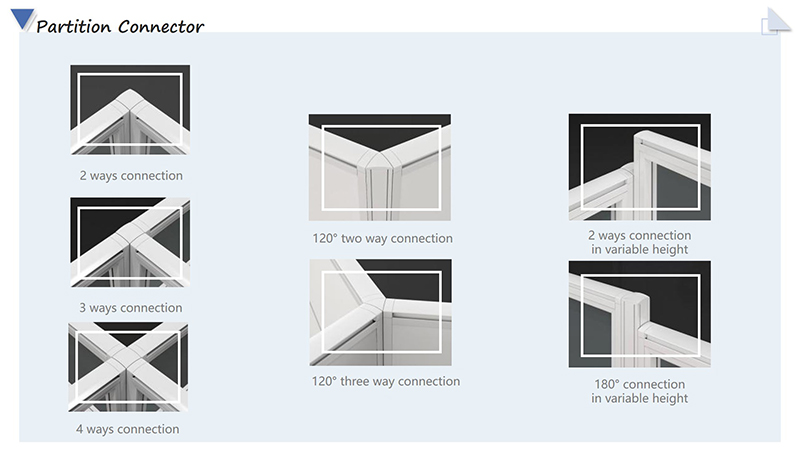 Partition Connector

2 ways connection

3 ways connection

4 ways connection

120° two way connection

120° three way connection

2 ways connection in variable height

180° connection in variable height