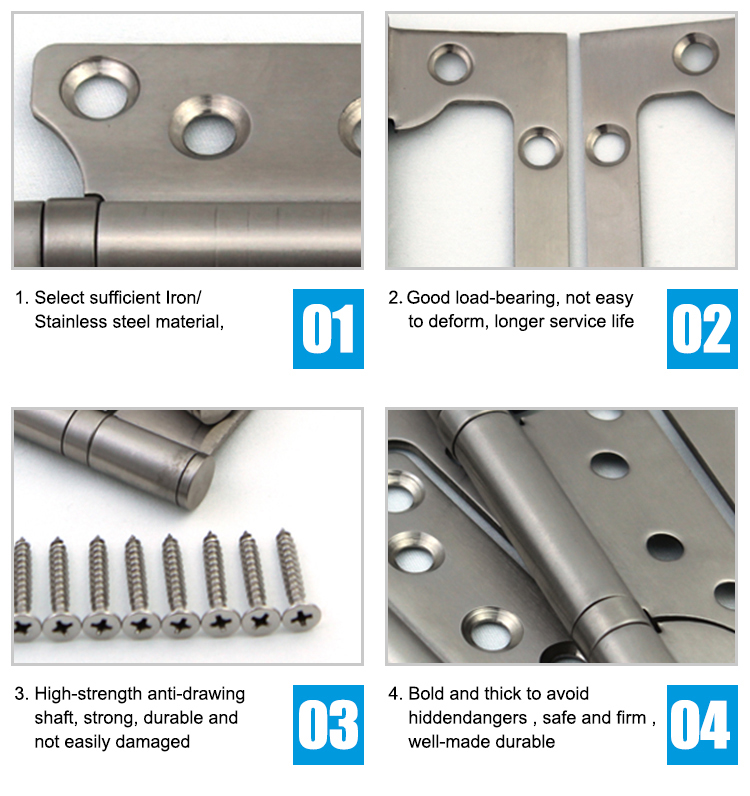 1. Select sufficient Iron/ Stainless steel material,

01

2. Good load-bearing, not easy to deform, longer service life

02

3. High-strength anti-drawing shaft, strong, durable and not easily damaged

03

4. Bold and thick to avoid hiddendangers , safe and firm , well-made durable

04