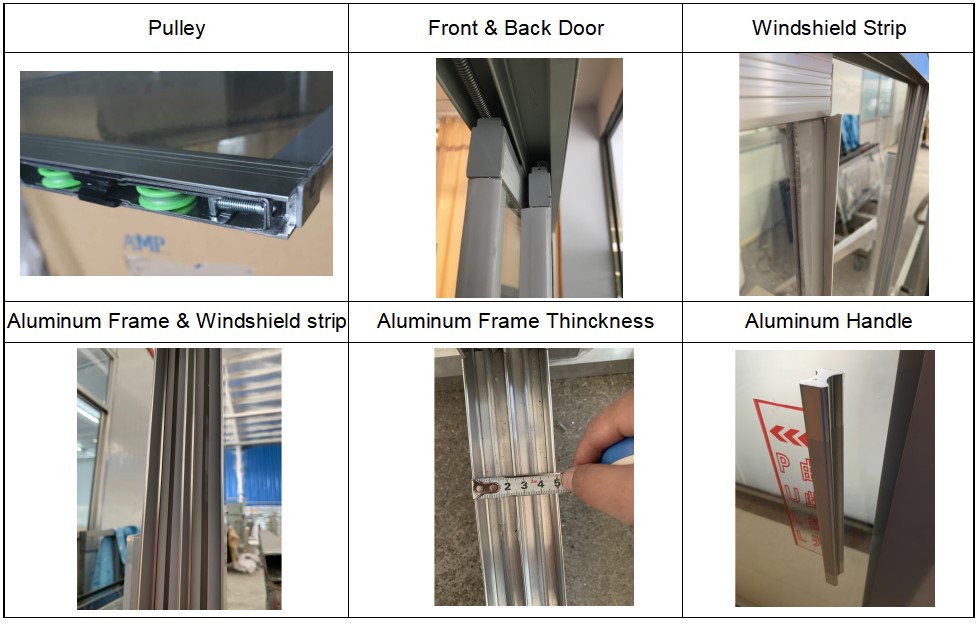 | Pulley | Front & Back Door | Windshield Strip |
|---|---|---|
| AMP | | |
| Aluminum Frame & Windshield strip | Aluminum Frame Thinckness | Aluminum Handle |
| | 2 3 4 5 | P U |