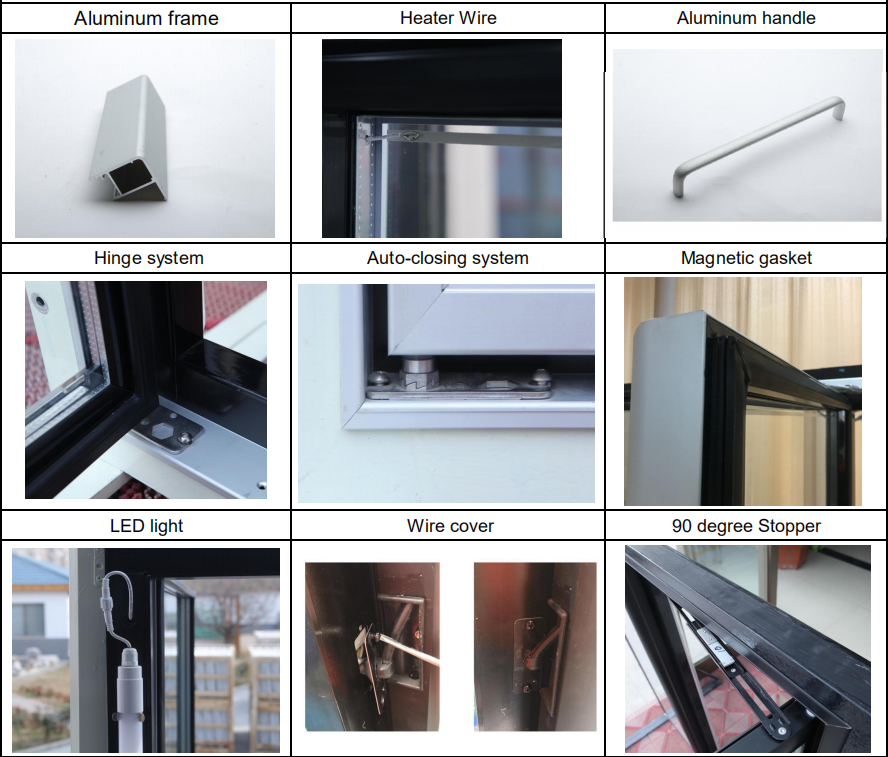 | Aluminum frame | Heater Wire | Aluminum handle |
|---|---|---|
| | | |
| Hinge system | Auto-closing system | Magnetic gasket |
| | | |
| LED light | Wire cover | 90 degree Stopper |
| | | |