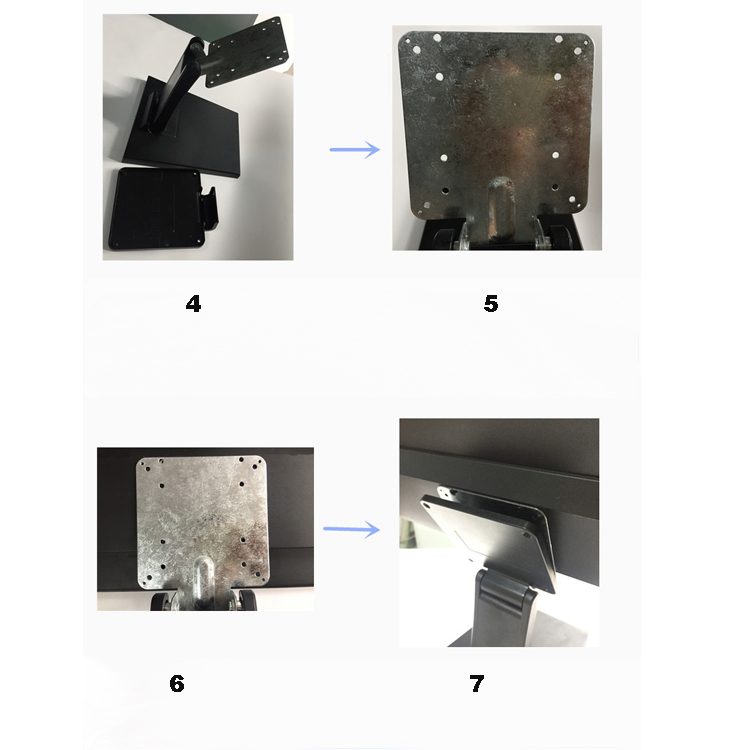 4

5

6

7