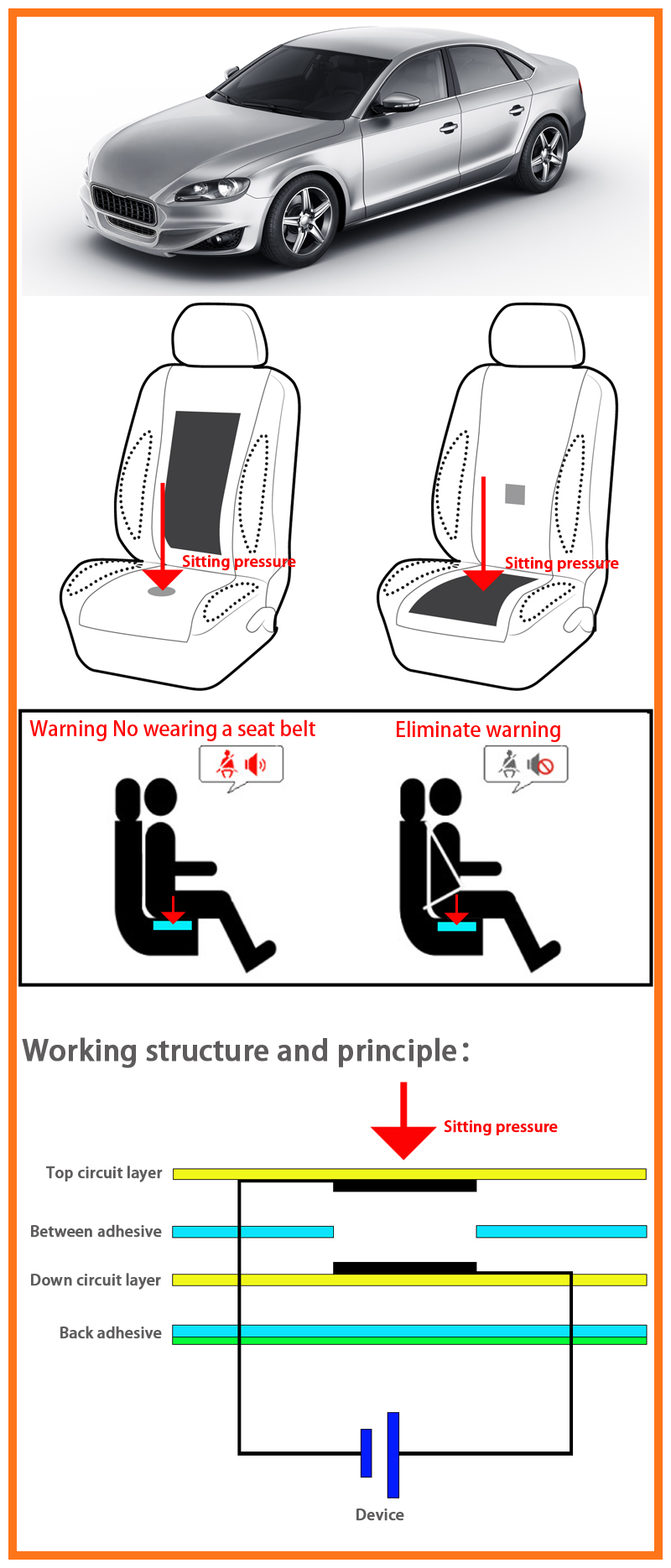 Sitting pressure

Sitting pressure

Warning No wearing a seat belt

Eliminate warning

Working structure and principle:

Sitting pressure

Top circuit layer

Between adhesive

Down circuit layer

Back adhesive

Device