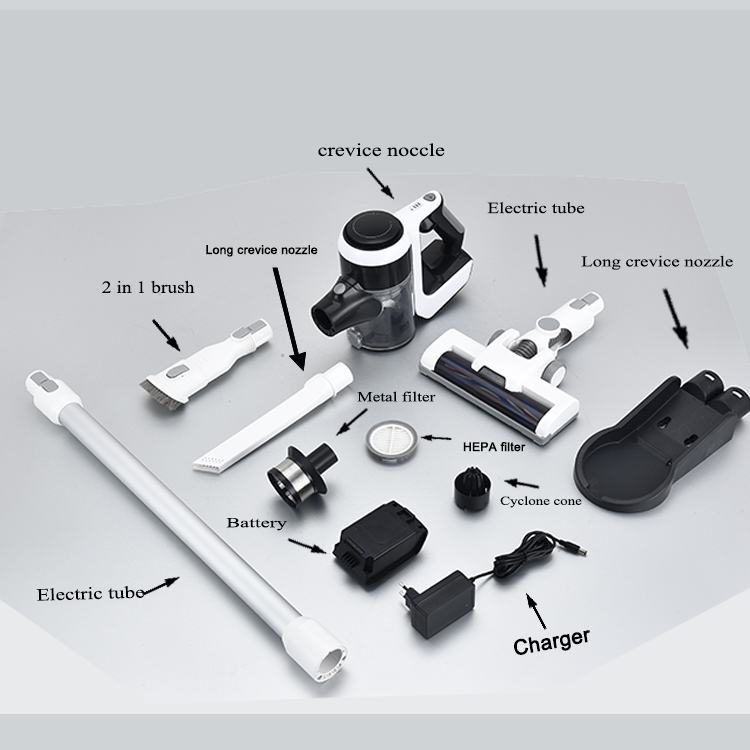 crevice noccle

Electric tube

Long crevice nozzle

Long crevice nozzle

2 in 1 brush

Metal filter

HEPA filter

Cyclone cone

Battery

Electric tube

Charger