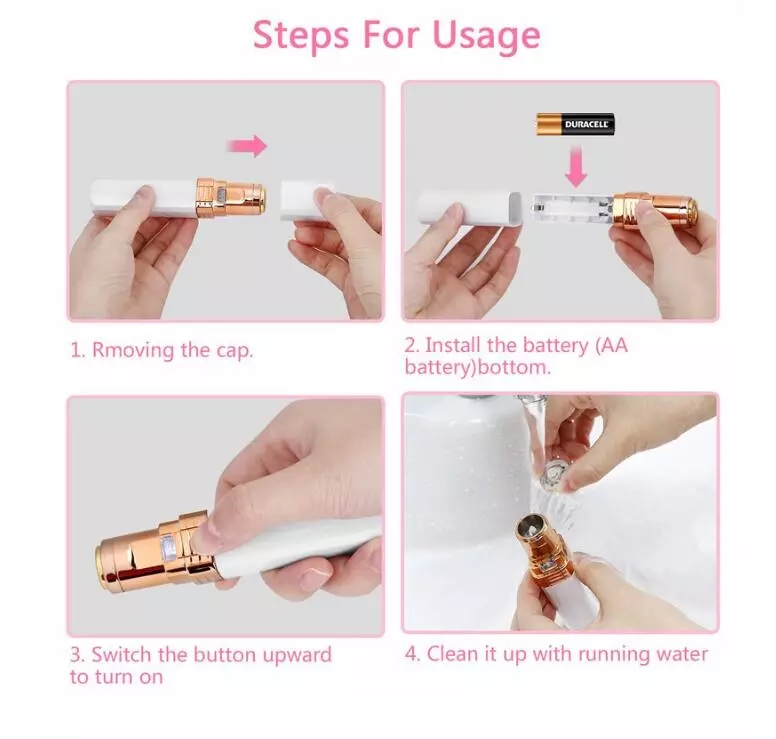 Steps For Usage

DURACELL

1. Rmoving the cap.

2. Install the battery (AA battery)bottom.

3. Switch the button upward to turn on

4. Clean it up with running water