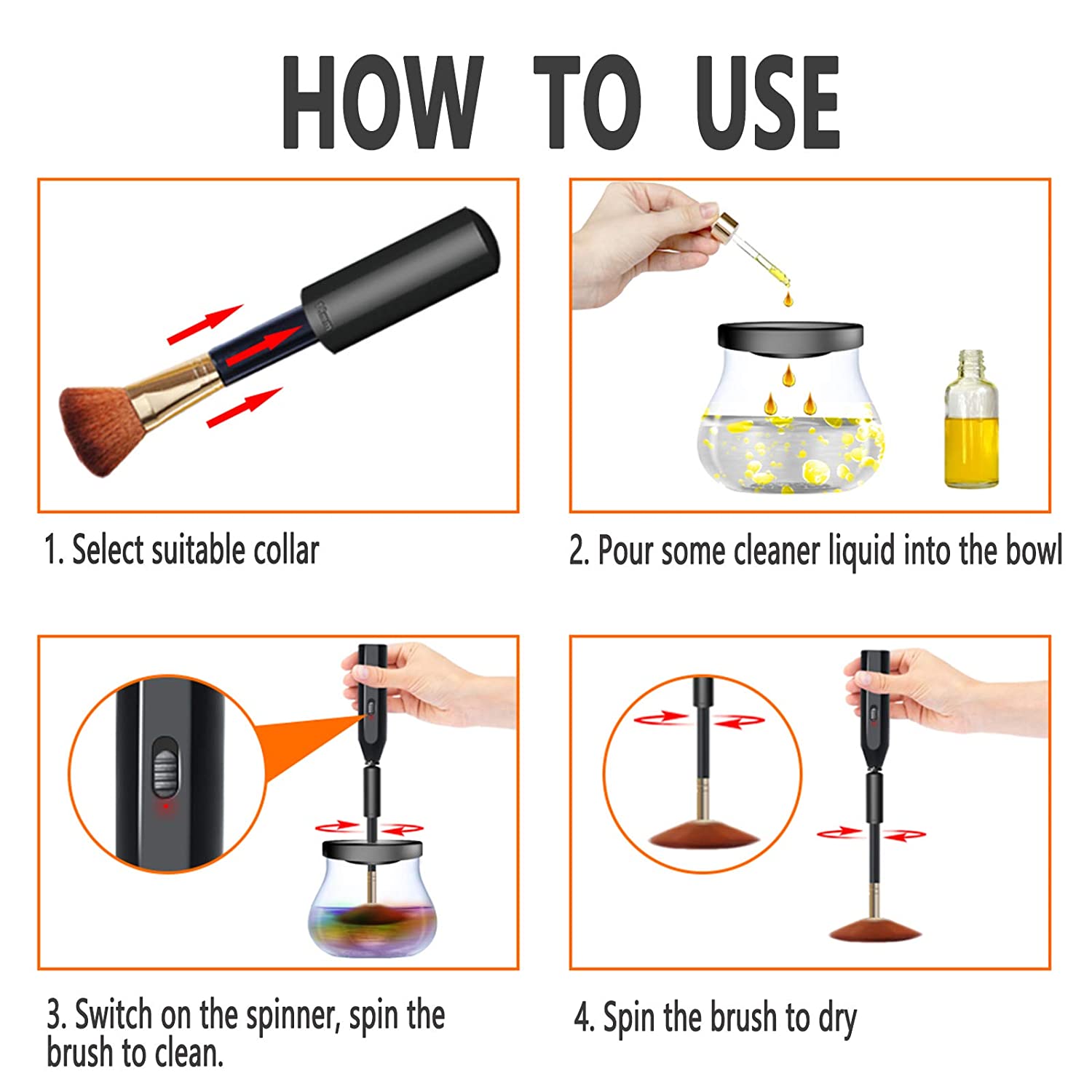 HOW TO USE

1. Select suitable collar

2. Pour some cleaner liquid into the bowl

3. Switch on the spinner, spin the brush to clean.

4. Spin the brush to dry