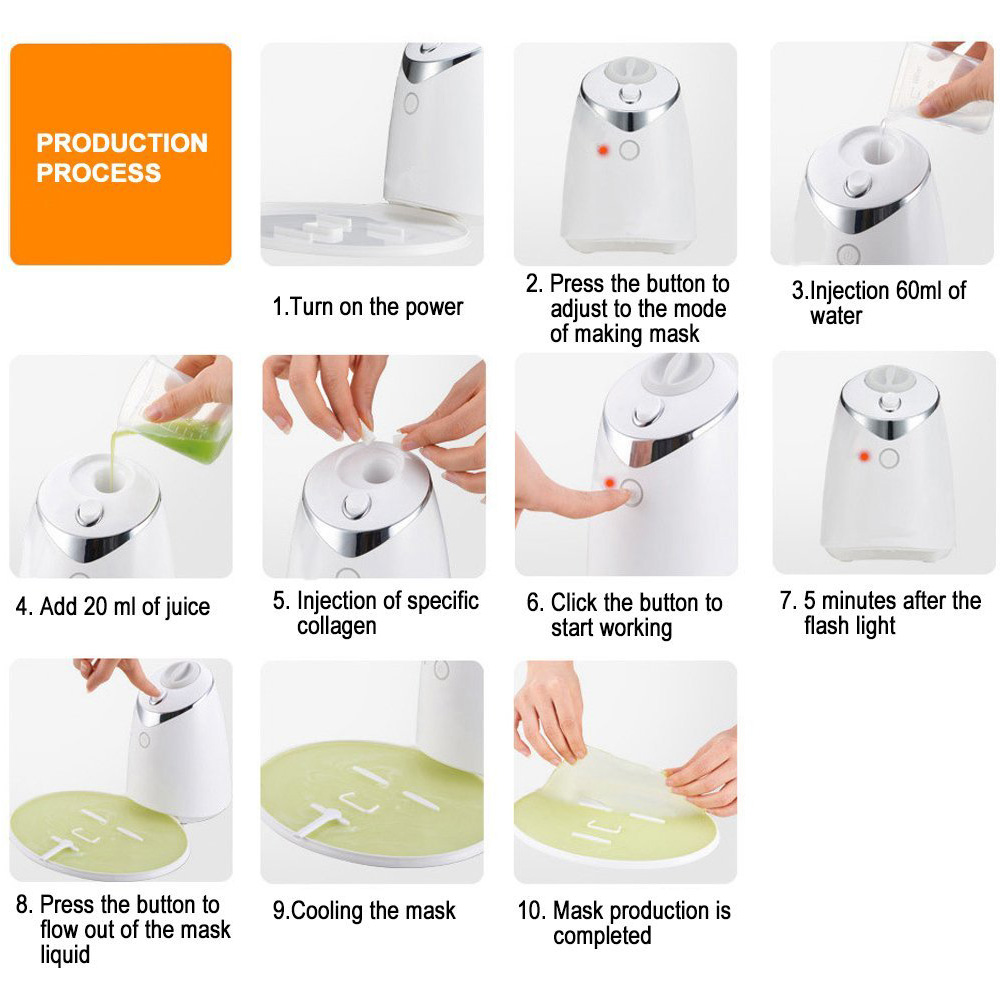 PRODUCTION PROCESS

1.Turn on the power

2. Press the button to adjust to the mode of making mask

3.Injection 60ml of water

4. Add 20 ml of juice

5. Injection of specific collagen

6. Click the button to start working

7. 5 minutes after the flash light

8. Press the button to flow out of the mask liquid

9.Cooling the mask

10. Mask production is completed