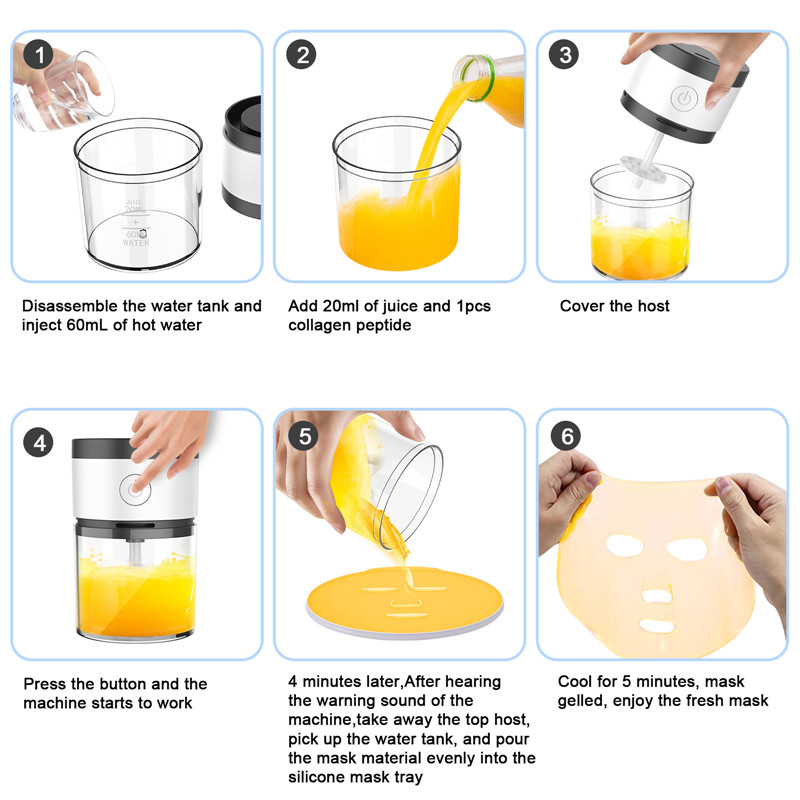 1

JUICE
20ML
+
60ML
WATER

Disassemble the water tank and inject 60mL of hot water

2

Add 20ml of juice and 1pcs collagen peptide

3

Cover the host

4

Press the button and the machine starts to work

5

4 minutes later,After hearing the warning sound of the machine,take away the top host, pick up the water tank, and pour the mask material evenly into the silicone mask tray

6

Cool for 5 minutes, mask gelled, enjoy the fresh mask