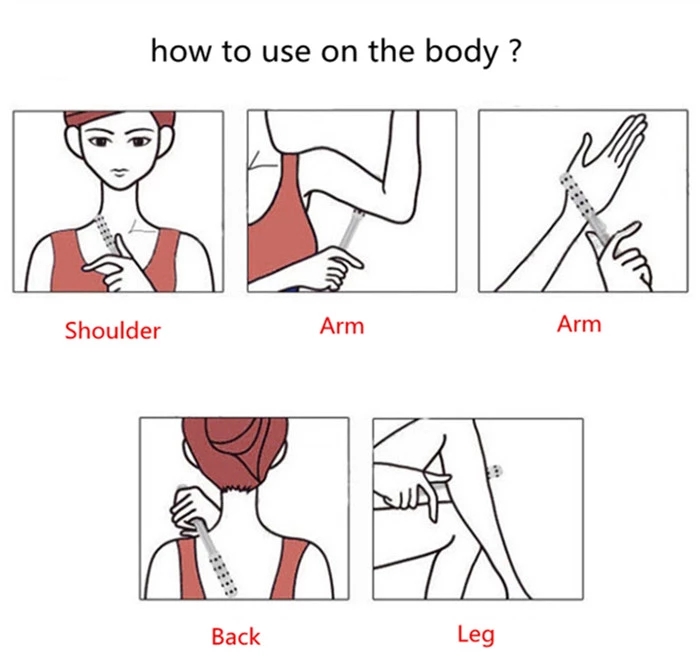 how to use on the body ?

Shoulder

Arm

Arm

Back

Leg