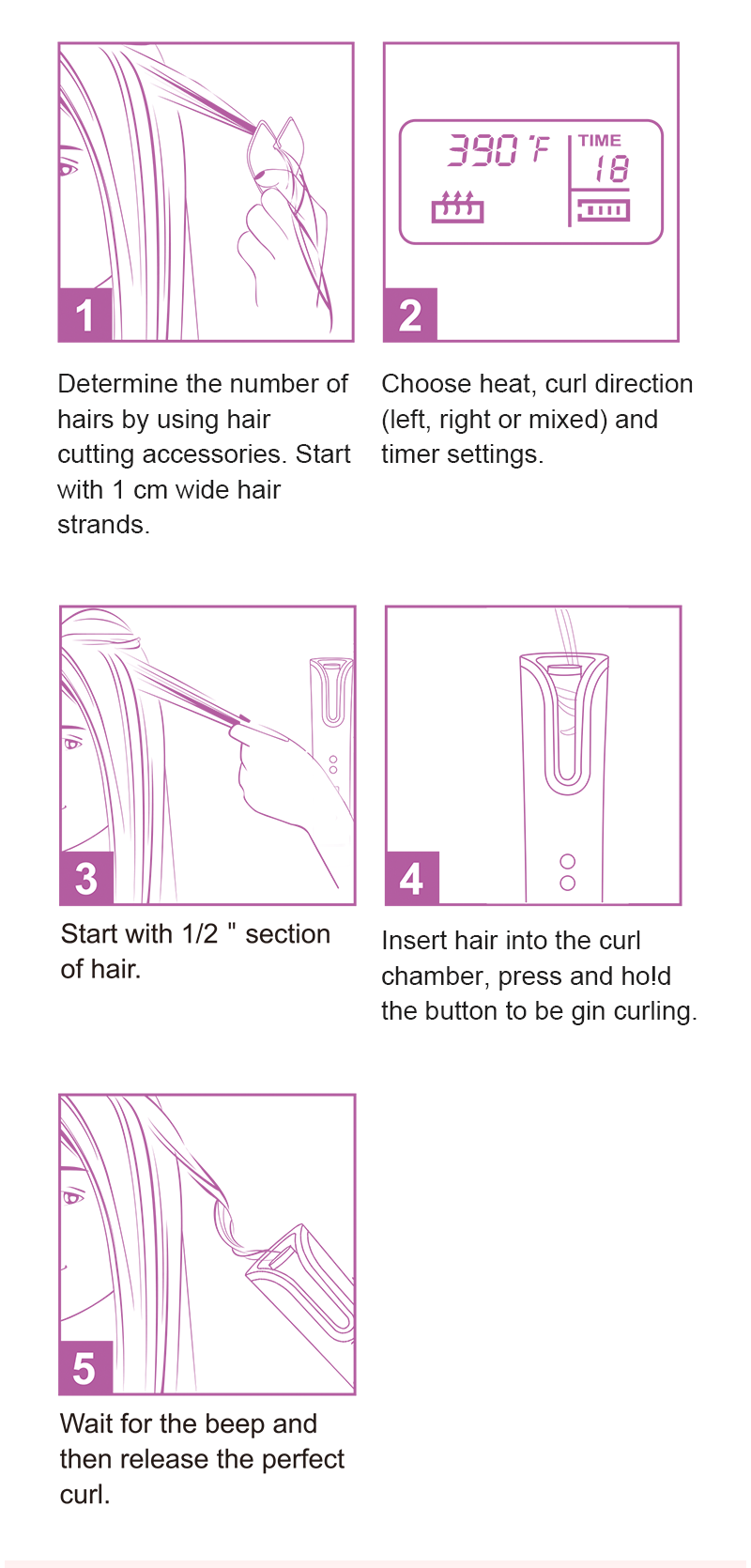 1

Determine the number of hairs by using hair cutting accessories. Start with 1 cm wide hair strands.

390 °F TIME 18

2

Choose heat, curl direction (left, right or mixed) and timer settings.

3

Start with 1/2 " section of hair.

4

Insert hair into the curl chamber, press and ho!d the button to be gin curling.

5

Wait for the beep and then release the perfect curl.