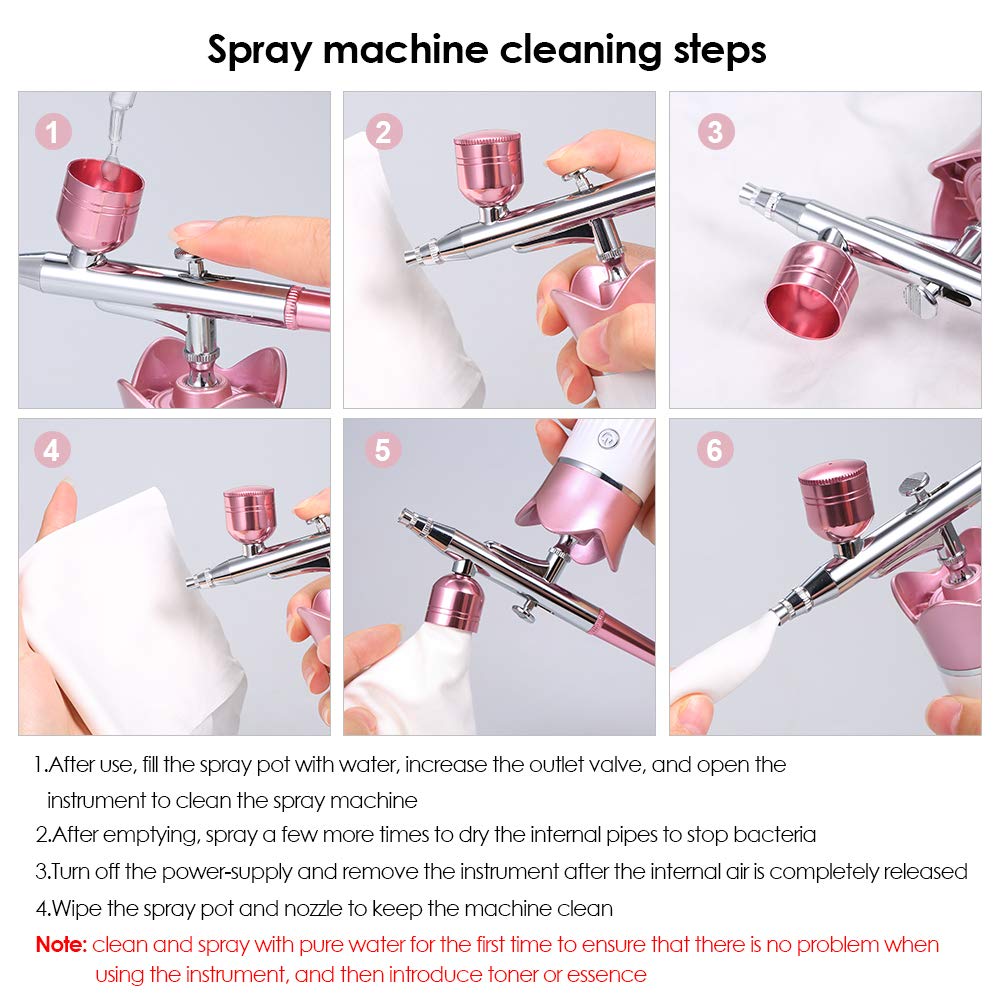 Spray machine cleaning steps

1

2

3

4

5

6

1.After use, fill the spray pot with water, increase the outlet valve, and open the instrument to clean the spray machine

2.After emptying, spray a few more times to dry the internal pipes to stop bacteria

3.Turn off the power-supply and remove the instrument after the internal air is completely released

4.Wipe the spray pot and nozzle to keep the machine clean

Note: clean and spray with pure water for the first time to ensure that there is no problem when using the instrument, and then introduce toner or essence