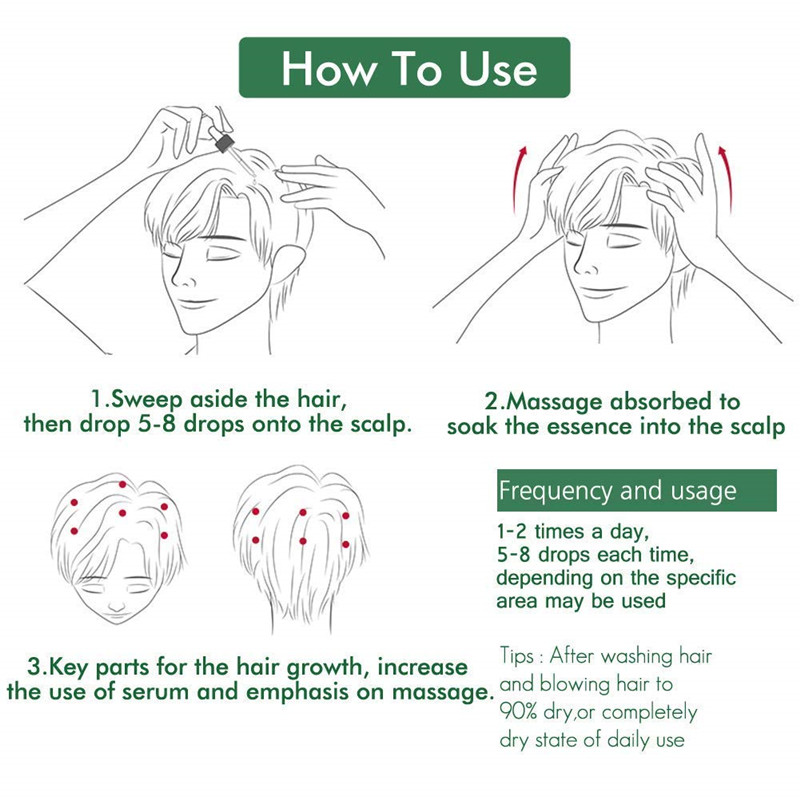 How To Use

1.Sweep aside the hair, then drop 5-8 drops onto the scalp.

2.Massage absorbed to soak the essence into the scalp

3.Key parts for the hair growth, increase the use of serum and emphasis on massage.

Frequency and usage

1-2 times a day, 5-8 drops each time, depending on the specific area may be used

Tips : After washing hair and blowing hair to 90% dry,or completely dry state of daily use