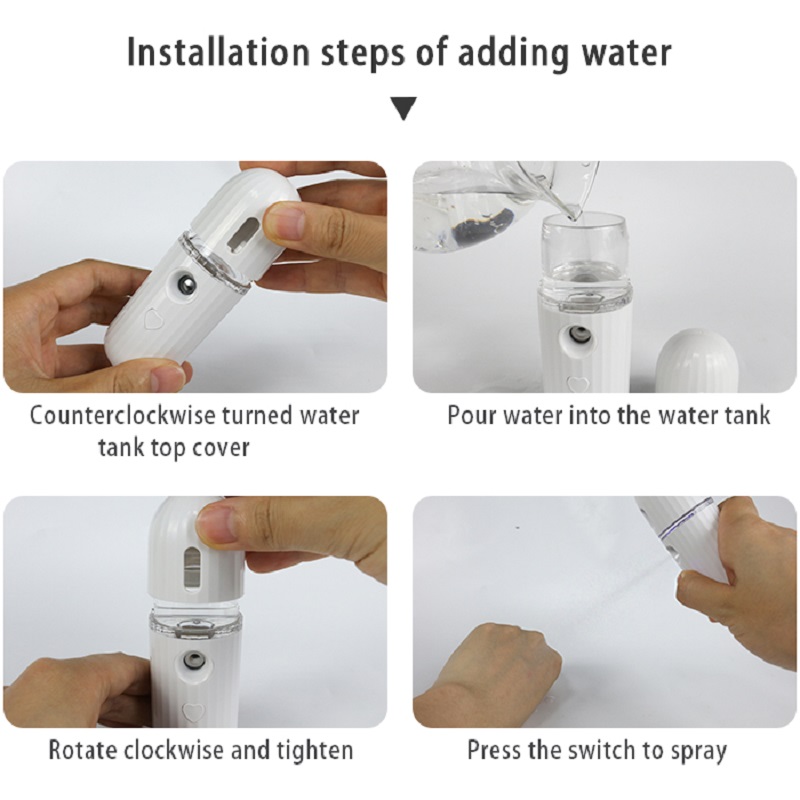 Installation steps of adding water

Counterclockwise turned water tank top cover

Pour water into the water tank

Rotate clockwise and tighten

Press the switch to spray