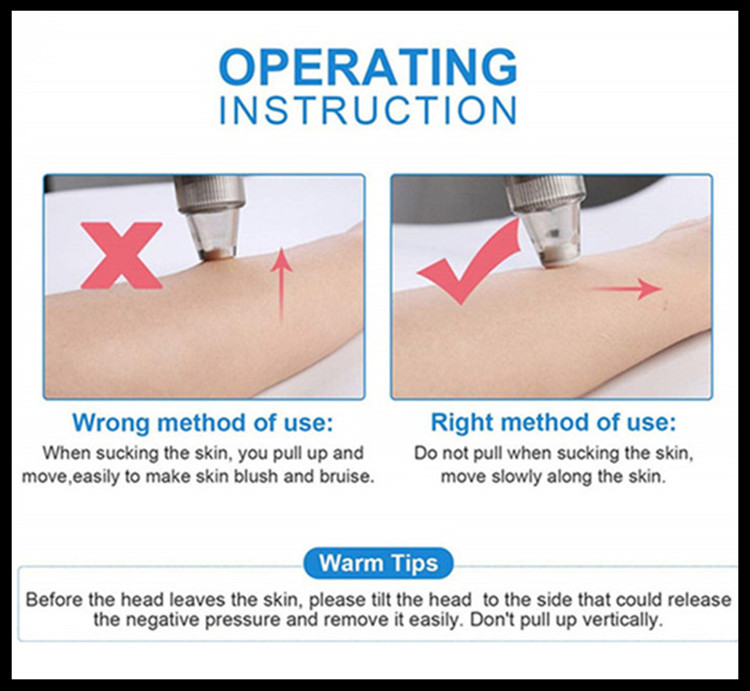 OPERATING
INSTRUCTION

Wrong method of use:
When sucking the skin, you pull up and move,easily to make skin blush and bruise.

Right method of use:
Do not pull when sucking the skin, move slowly along the skin.

Warm Tips
Before the head leaves the skin, please tilt the head to the side that could release the negative pressure and remove it easily. Don't pull up vertically.