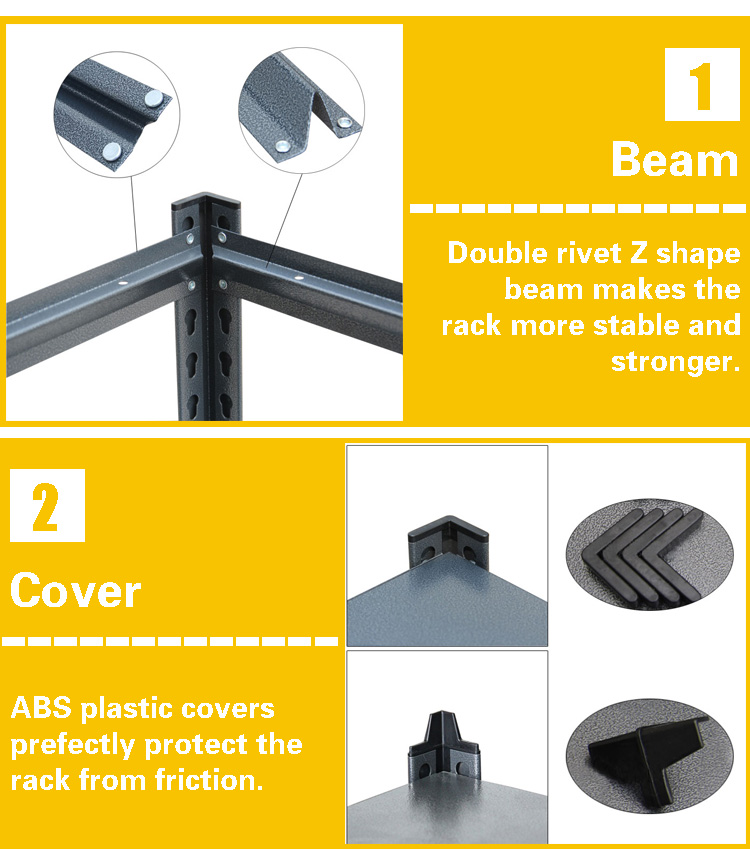 1

Beam

Double rivet Z shape beam makes the rack more stable and stronger.

2

Cover

ABS plastic covers prefectly protect the rack from friction.