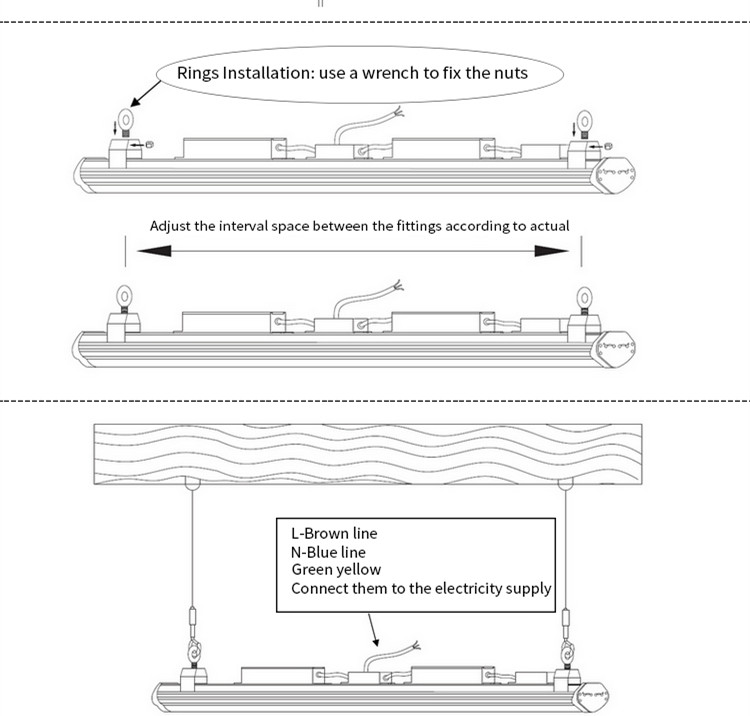 Rings Installation: use a wrench to fix the nuts

Adjust the interval space between the fittings according to actual

L-Brown line
N-Blue line
Green yellow
Connect them to the electricity supply