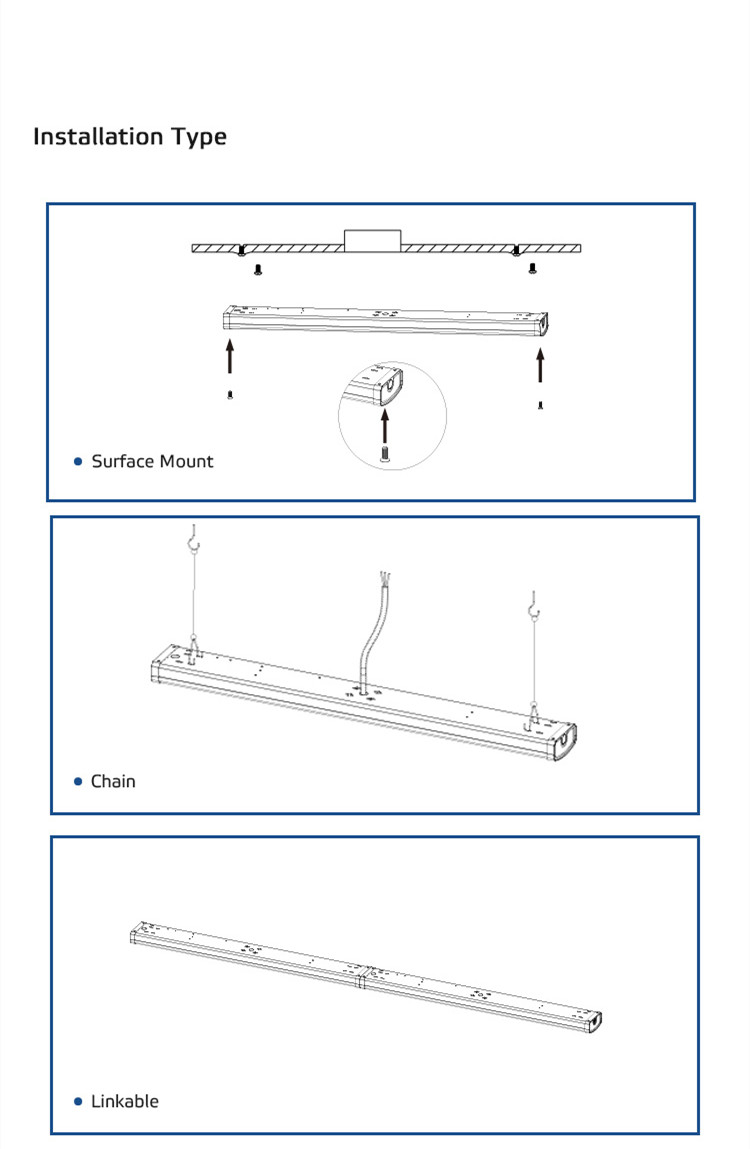 Installation Type

• Surface Mount

• Chain

• Linkable