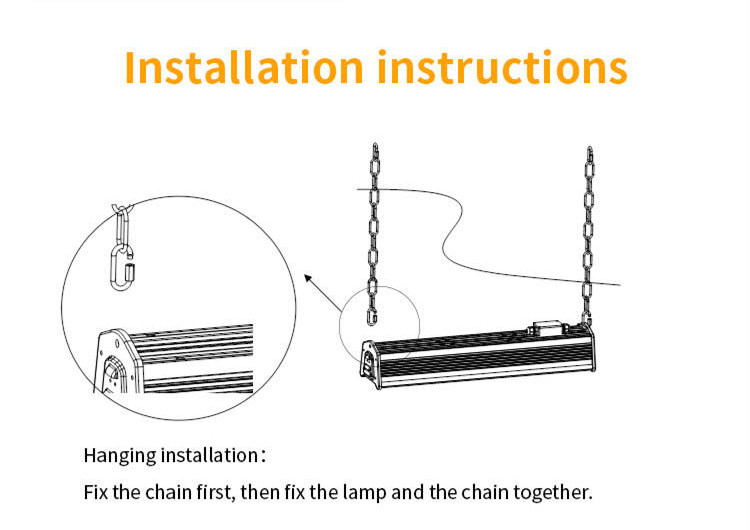 Installation instructions

Hanging installation：

Fix the chain first, then fix the lamp and the chain together.