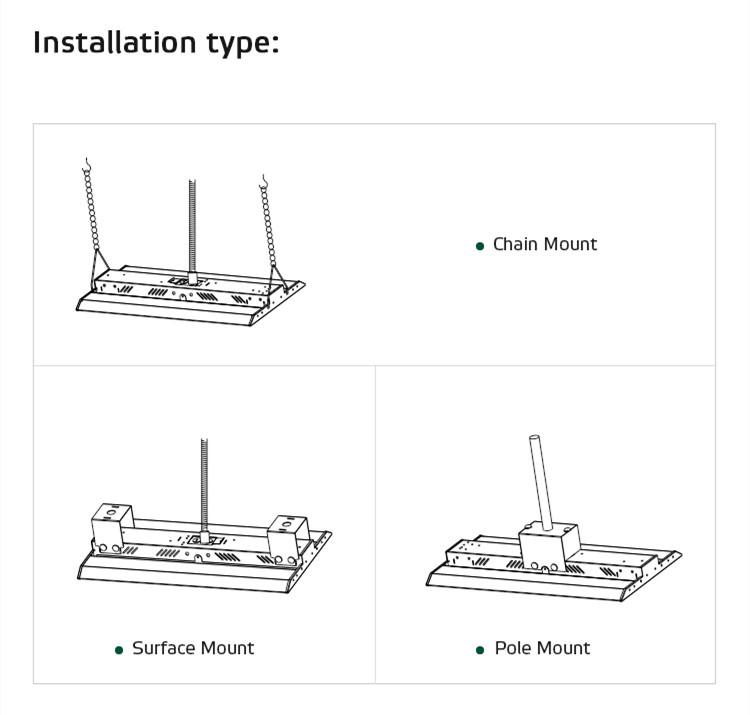 Installation type:

• Chain Mount

• Surface Mount

• Pole Mount