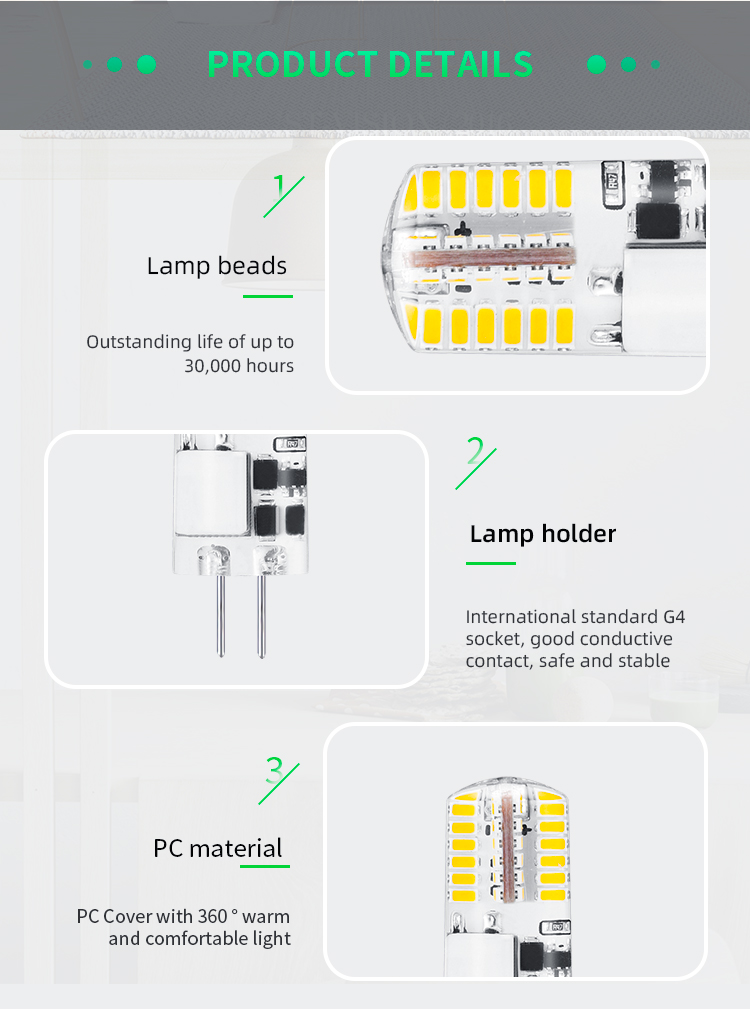 PRODUCT DETAILS

1

Lamp beads

Outstanding life of up to 30,000 hours

2

Lamp holder

International standard G4 socket, good conductive contact, safe and stable

3

PC material

PC Cover with 360 ° warm and comfortable light