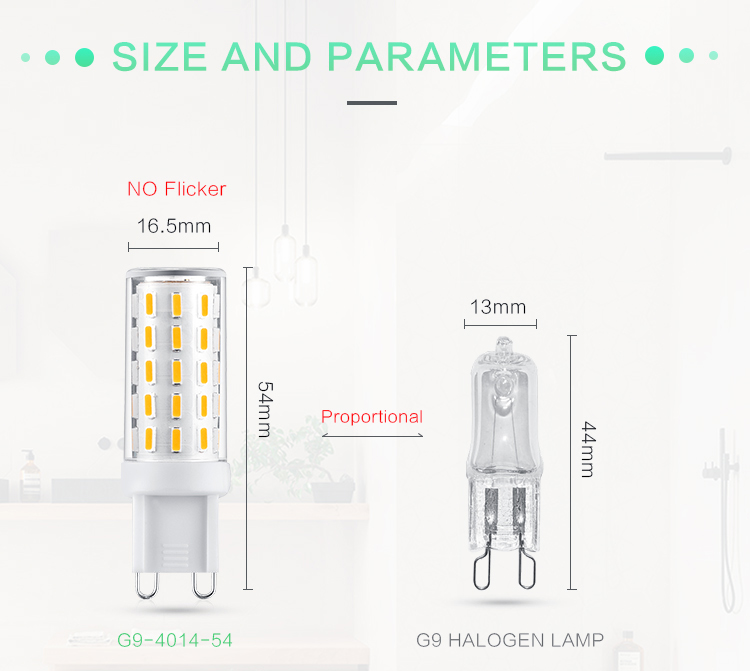 SIZE AND PARAMETERS

NO Flicker

16.5mm

54mm

Proportional

13mm

44mm

G9-4014-54

G9 HALOGEN LAMP