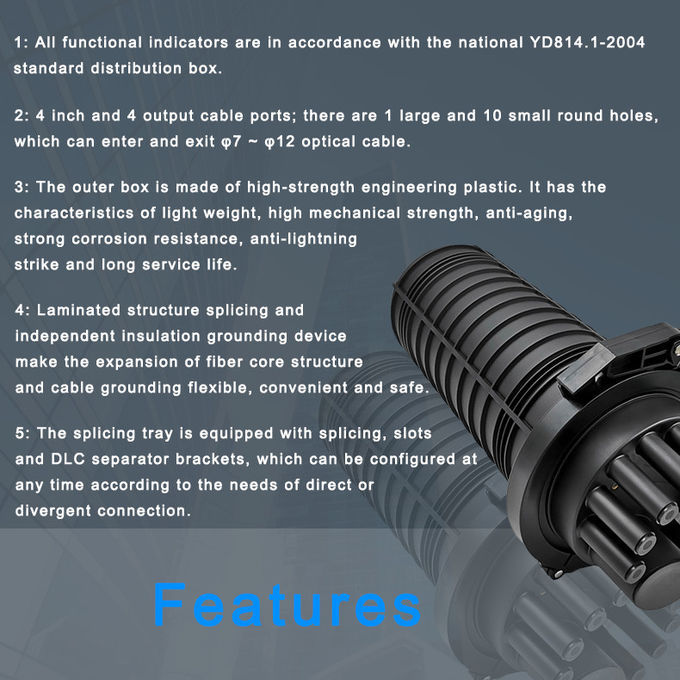 1: All functional indicators are in accordance with the national YD814.1-2004 standard distribution box.

2: 4 inch and 4 output cable ports; there are 1 large and 10 small round holes, which can enter and exit φ7 ~ φ12 optical cable.

3: The outer box is made of high-strength engineering plastic. It has the characteristics of light weight, high mechanical strength, anti-aging, strong corrosion resistance, anti-lightning strike and long service life.

4: Laminated structure splicing and independent insulation grounding device make the expansion of fiber core structure and cable grounding flexible, convenient and safe.

5: The splicing tray is equipped with splicing, slots and DLC separator brackets, which can be configured at any time according to the needs of direct or divergent connection.

Features