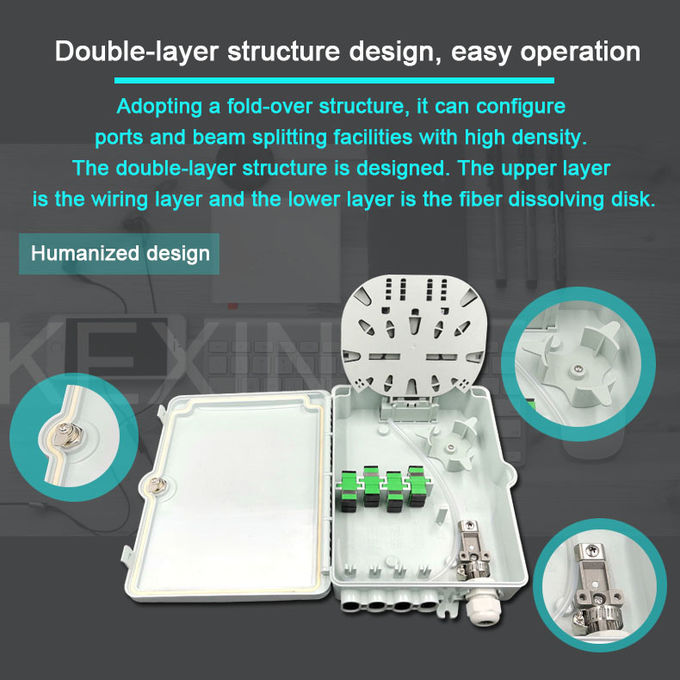 Double-layer structure design, easy operation

Adopting a fold-over structure, it can configure ports and beam splitting facilities with high density. The double-layer structure is designed. The upper layer is the wiring layer and the lower layer is the fiber dissolving disk.

Humanized design

KEXIN