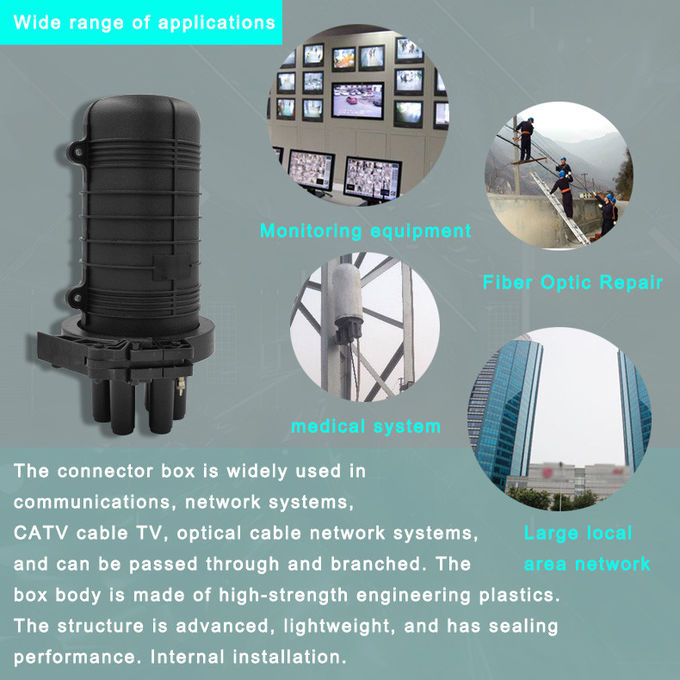 Wide range of applications

Monitoring equipment

Fiber Optic Repair

medical system

Large local area network

The connector box is widely used in communications, network systems, CATV cable TV, optical cable network systems, and can be passed through and branched. The box body is made of high-strength engineering plastics. The structure is advanced, lightweight, and has sealing performance. Internal installation.