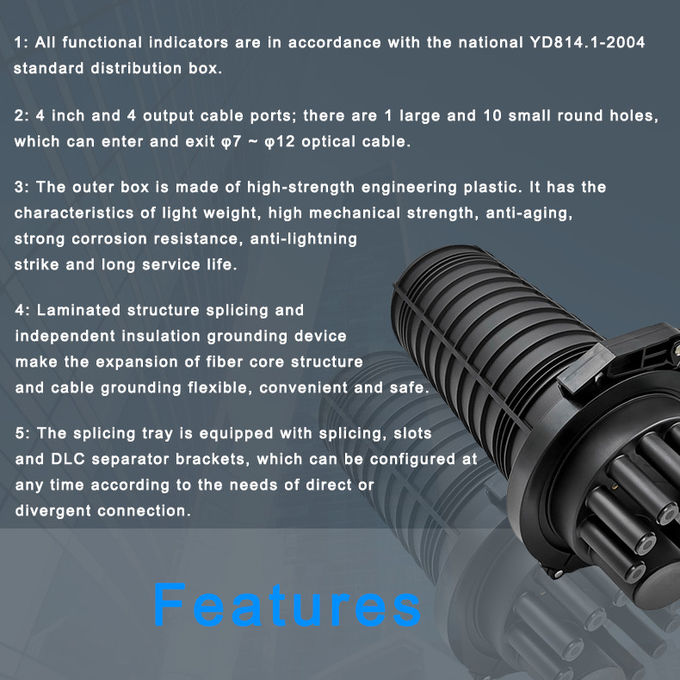 1: All functional indicators are in accordance with the national YD814.1-2004 standard distribution box.

2: 4 inch and 4 output cable ports; there are 1 large and 10 small round holes, which can enter and exit φ7 ~ φ12 optical cable.

3: The outer box is made of high-strength engineering plastic. It has the characteristics of light weight, high mechanical strength, anti-aging, strong corrosion resistance, anti-lightning strike and long service life.

4: Laminated structure splicing and independent insulation grounding device make the expansion of fiber core structure and cable grounding flexible, convenient and safe.

5: The splicing tray is equipped with splicing, slots and DLC separator brackets, which can be configured at any time according to the needs of direct or divergent connection.

Features