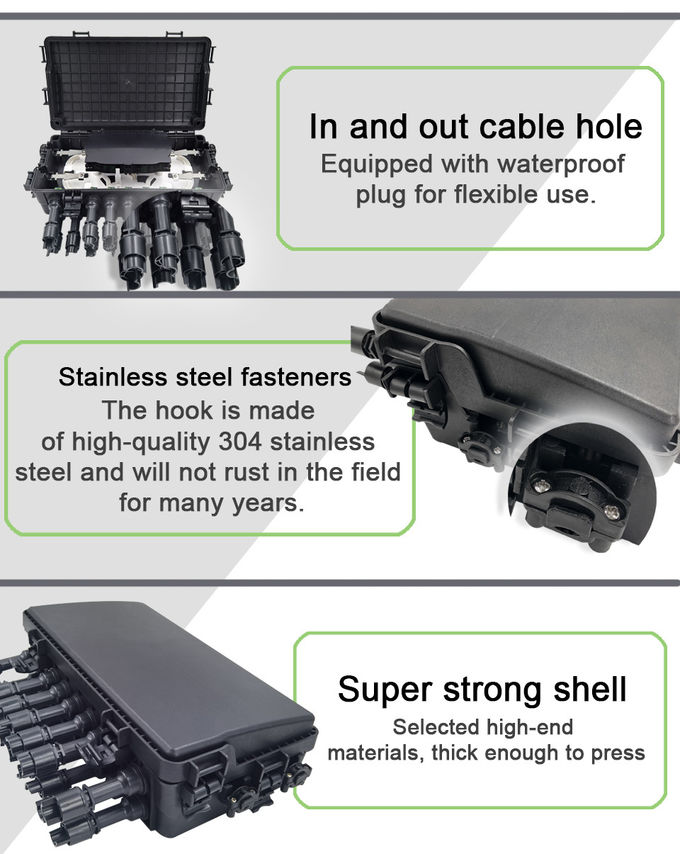 In and out cable hole
Equipped with waterproof plug for flexible use.

Stainless steel fasteners
The hook is made of high-quality 304 stainless steel and will not rust in the field for many years.

Super strong shell
Selected high-end materials, thick enough to press