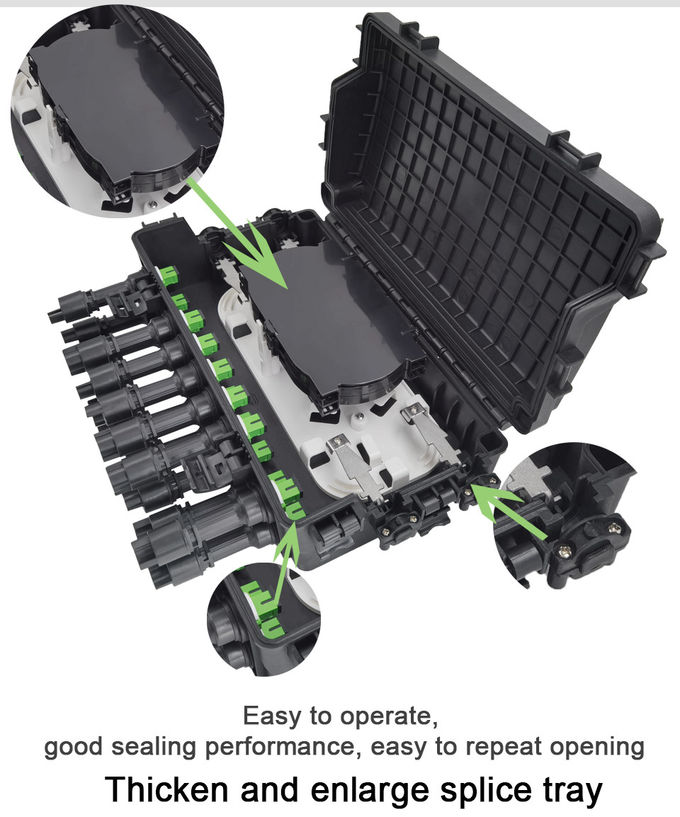 Easy to operate,
good sealing performance, easy to repeat opening

Thicken and enlarge splice tray