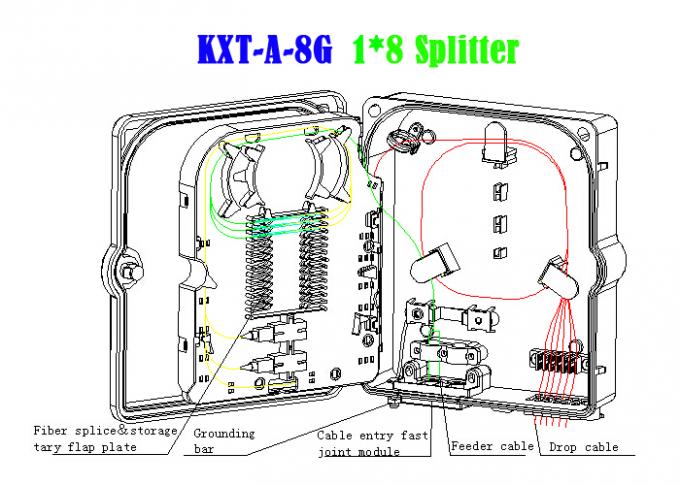 KXT-A-8G 1*8 Splitter

Fiber splice&storage tary flap plate

Grounding bar

Cable entry fast joint module

Feeder cable

Drop cable