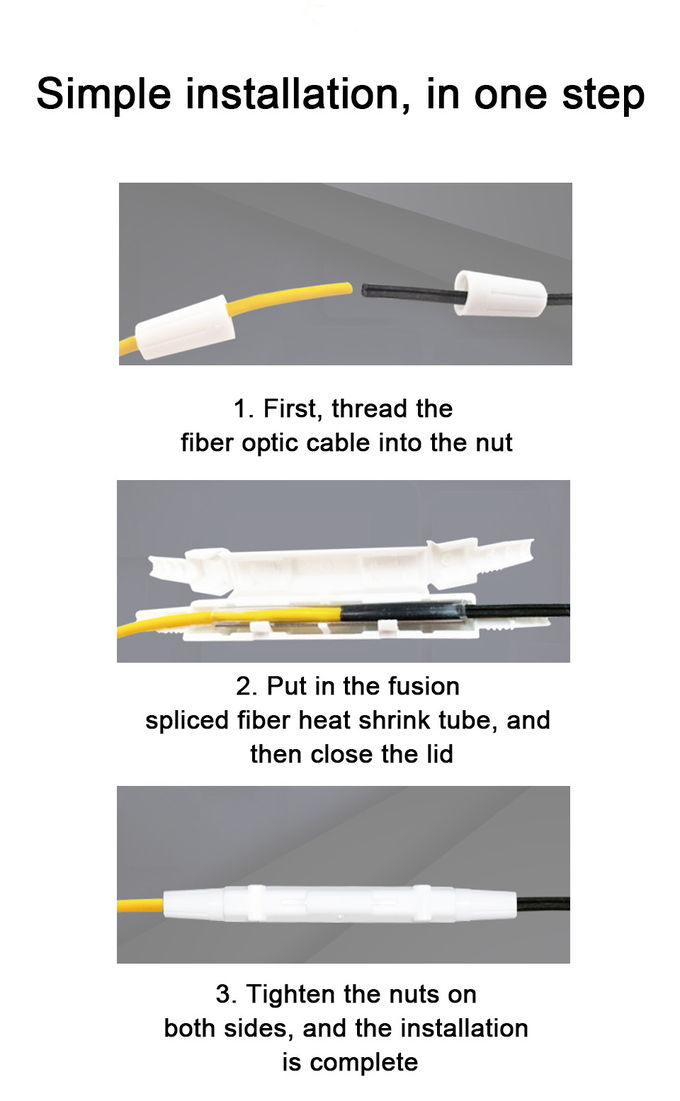 Simple installation, in one step

1. First, thread the fiber optic cable into the nut

2. Put in the fusion spliced fiber heat shrink tube, and then close the lid

3. Tighten the nuts on both sides, and the installation is complete