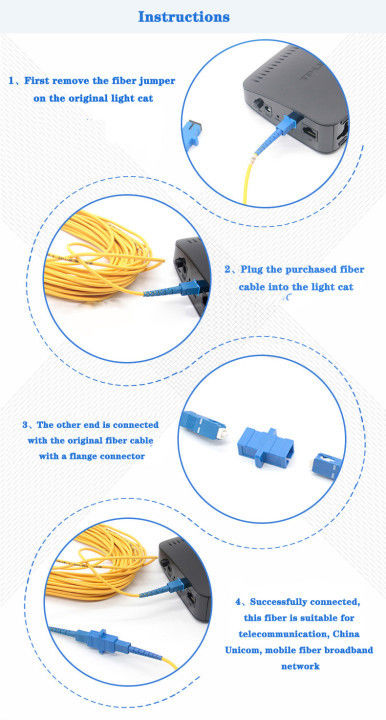 Instructions

1、First remove the fiber jumper on the original light cat

2、Plug the purchased fiber cable into the light cat

3、The other end is connected with the original fiber cable with a flange connector

4、Successfully connected, this fiber is suitable for telecommunication, China Unicom, mobile fiber broadband network