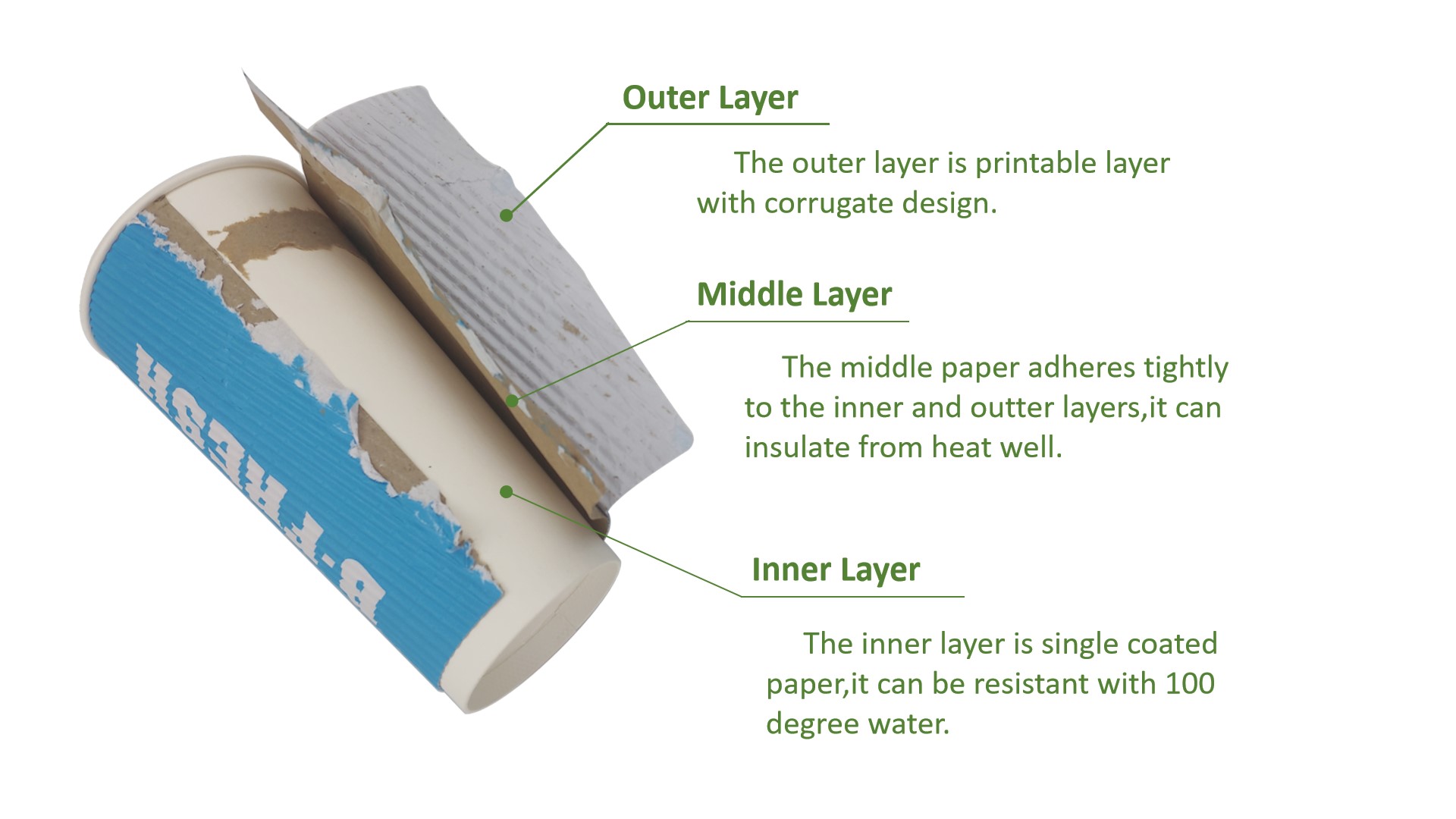 B-FRESH

Outer Layer

The outer layer is printable layer with corrugate design.

Middle Layer

The middle paper adheres tightly to the inner and outter layers,it can insulate from heat well.

Inner Layer

The inner layer is single coated paper,it can be resistant with 100 degree water.