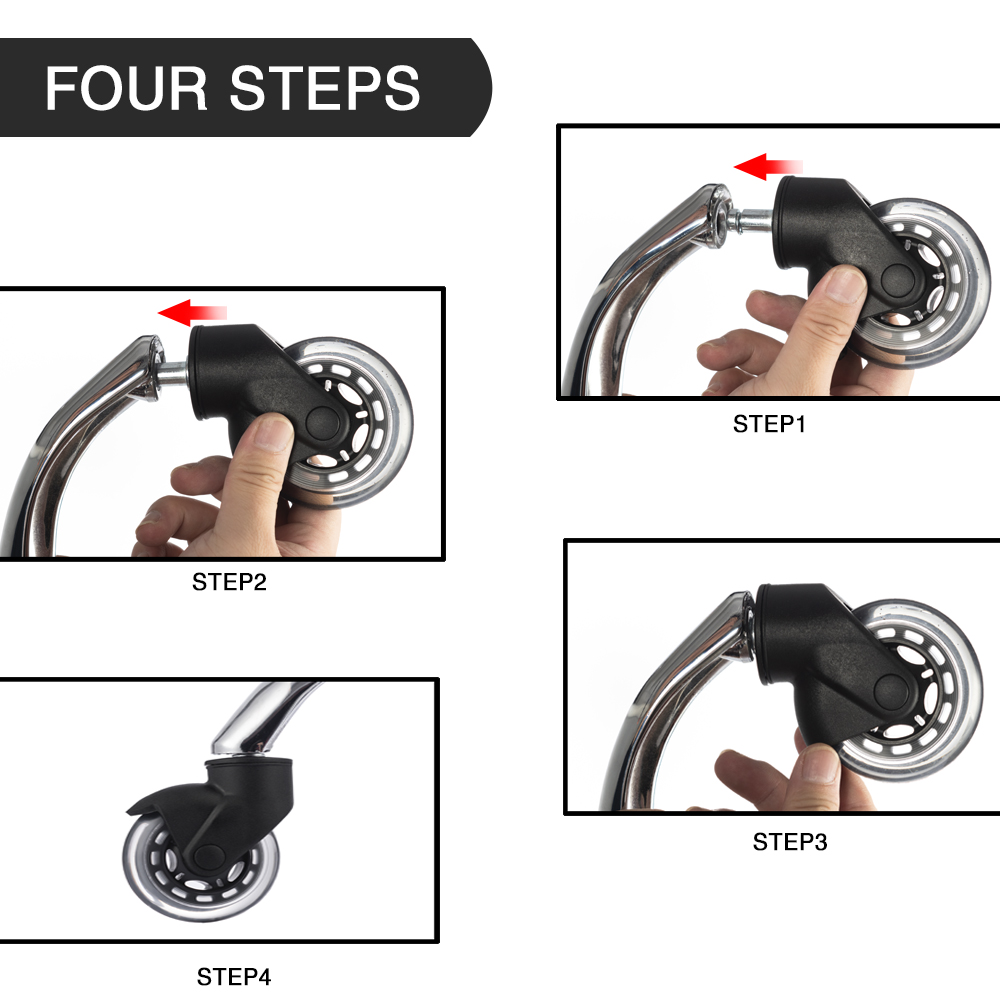 FOUR STEPS

STEP1

STEP2

STEP3

STEP4